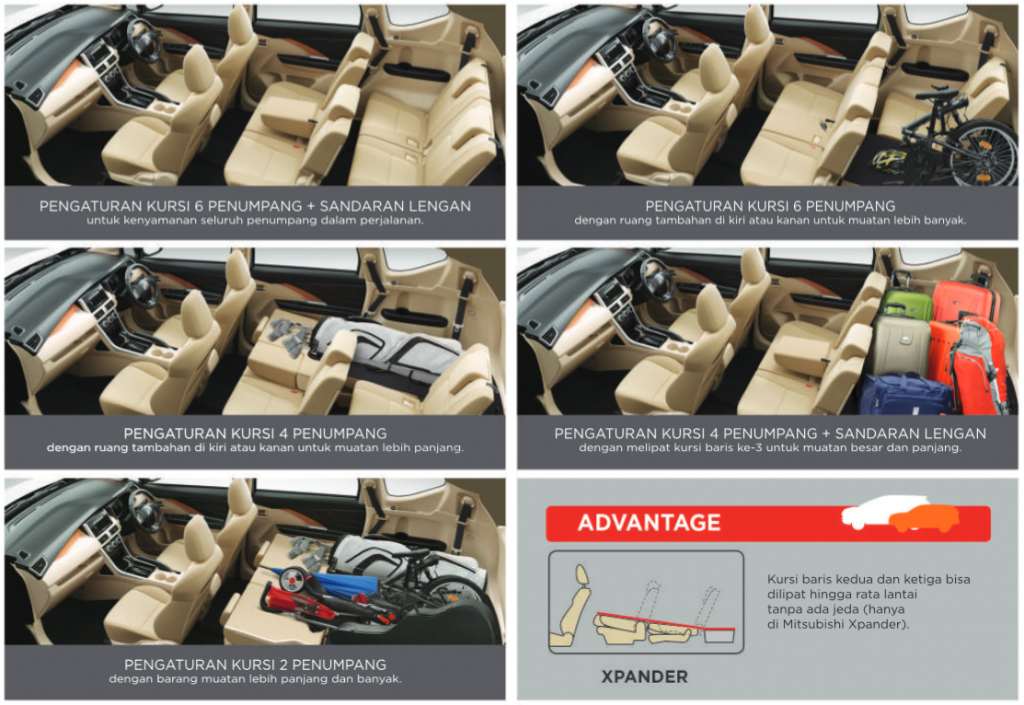 PENGATURAN KURSI 6 PENUMPANG + SANDARAN LENGAN
untuk kenyamanan seluruh penumpang dalam perjalanan.

PENGATURAN KURSI 6 PENUMPANG
dengan ruang tambahan di kiri atau kanan untuk muatan lebih banyak.

PENGATURAN KURSI 4 PENUMPANG
dengan ruang tambahan di kiri atau kanan untuk muatan lebih panjang.

PENGATURAN KURSI 4 PENUMPANG + SANDARAN LENGAN
dengan melipat kursi baris ke-3 untuk muatan besar dan panjang.

PENGATURAN KURSI 2 PENUMPANG
dengan barang muatan lebih panjang dan banyak.

ADVANTAGE

Kursi baris kedua dan ketiga bisa dilipat hingga rata lantai tanpa ada jeda (hanya di Mitsubishi Xpander).

XPANDER